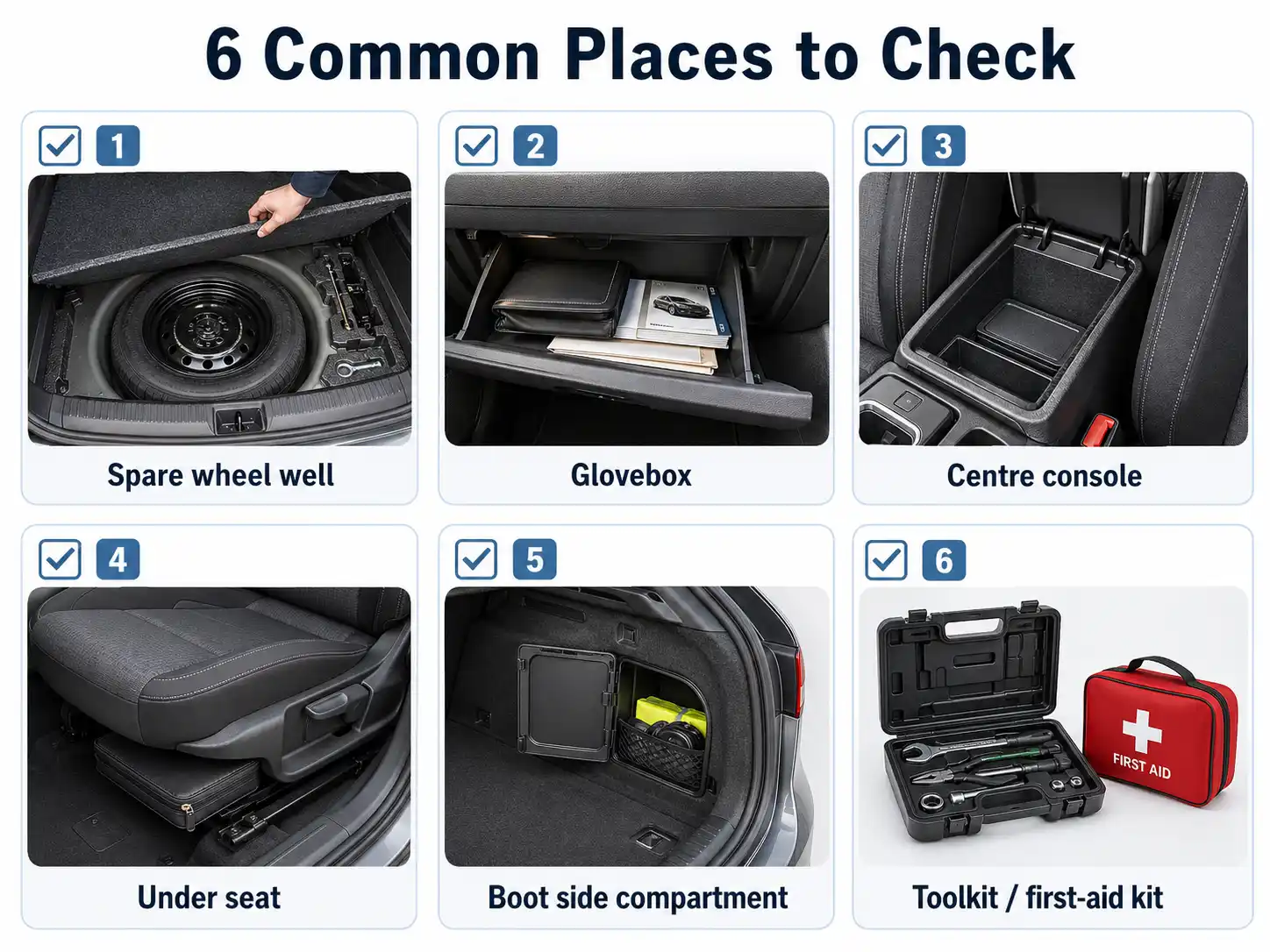 6 Common Places to Check

1
Spare wheel well

2
Glovebox

3
Centre console

4
Under seat

5
Boot side compartment

6
FIRST AID
Toolkit / first-aid kit